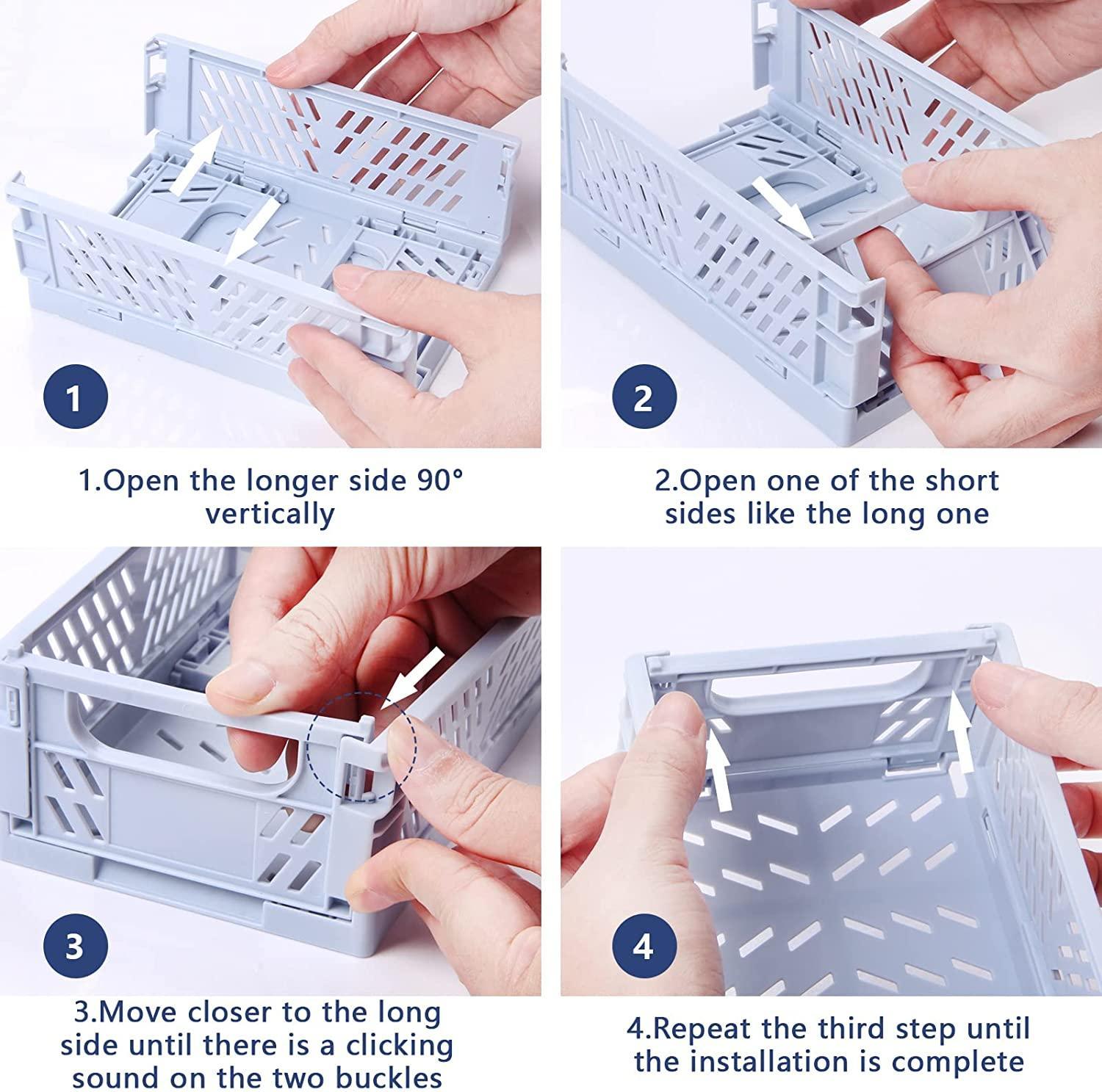 1

1.Open the longer side 90° vertically

2

2.Open one of the short sides like the long one

3

3.Move closer to the long side until there is a clicking sound on the two buckles

4

4.Repeat the third step until the installation is complete